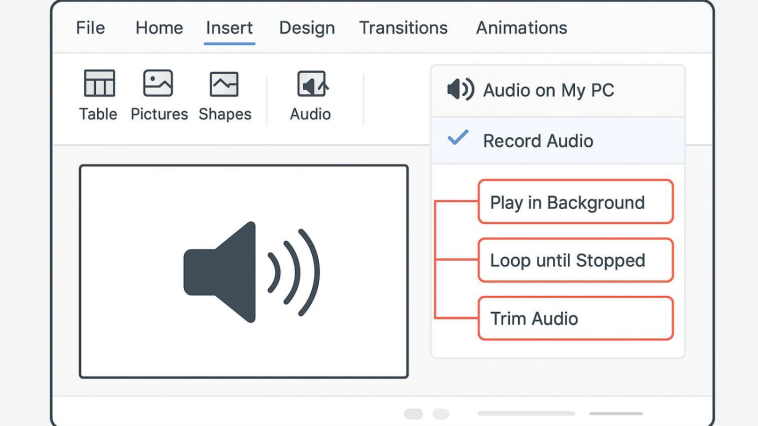 File Home Insert Design Transitions Animations

Table Pictures Shapes Audio

Audio on My PC

Record Audio

Play in Background

Loop until Stopped

Trim Audio